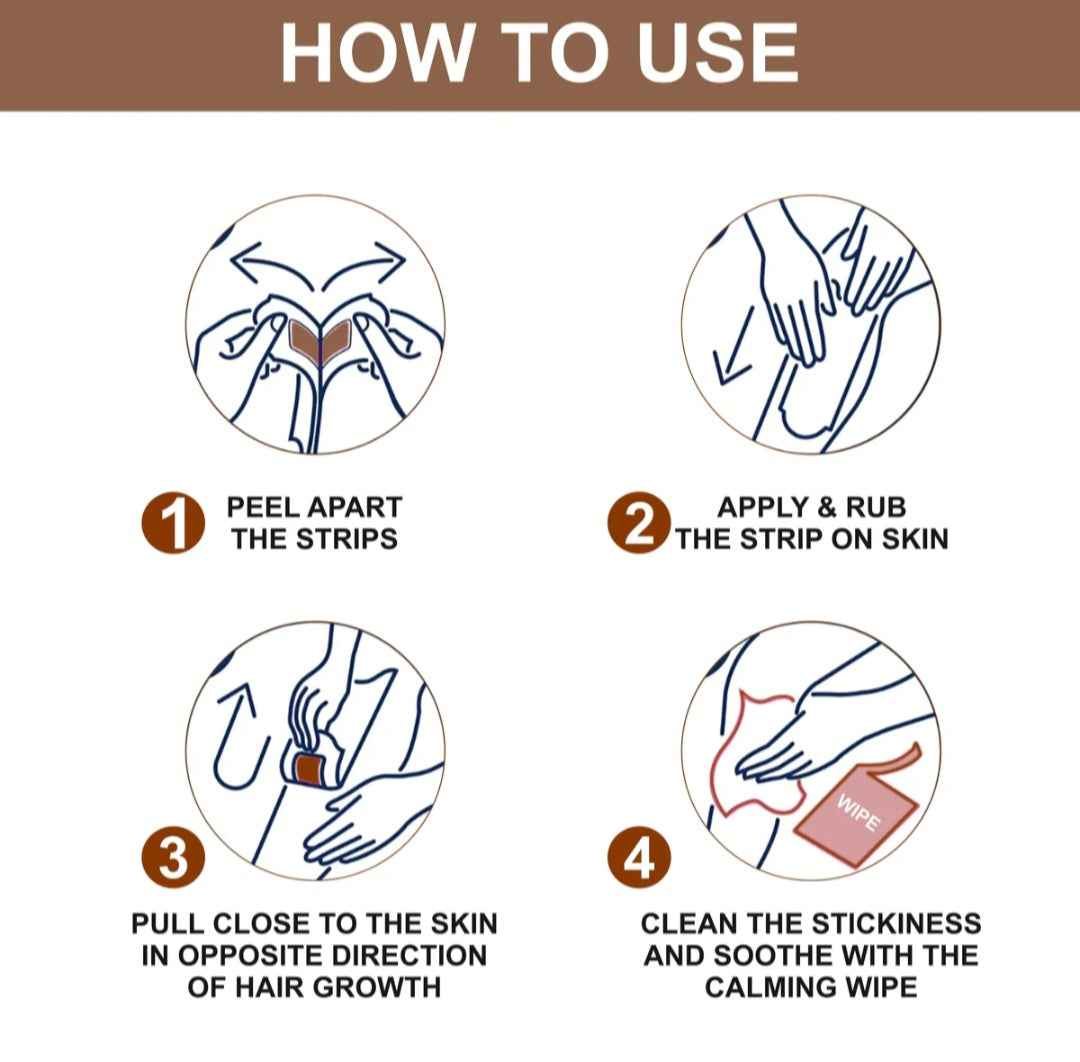 HOW TO USE

1 PEEL APART THE STRIPS

2 APPLY & RUB THE STRIP ON SKIN

3 PULL CLOSE TO THE SKIN IN OPPOSITE DIRECTION OF HAIR GROWTH

WIPE

4 CLEAN THE STICKINESS AND SOOTHE WITH THE CALMING WIPE