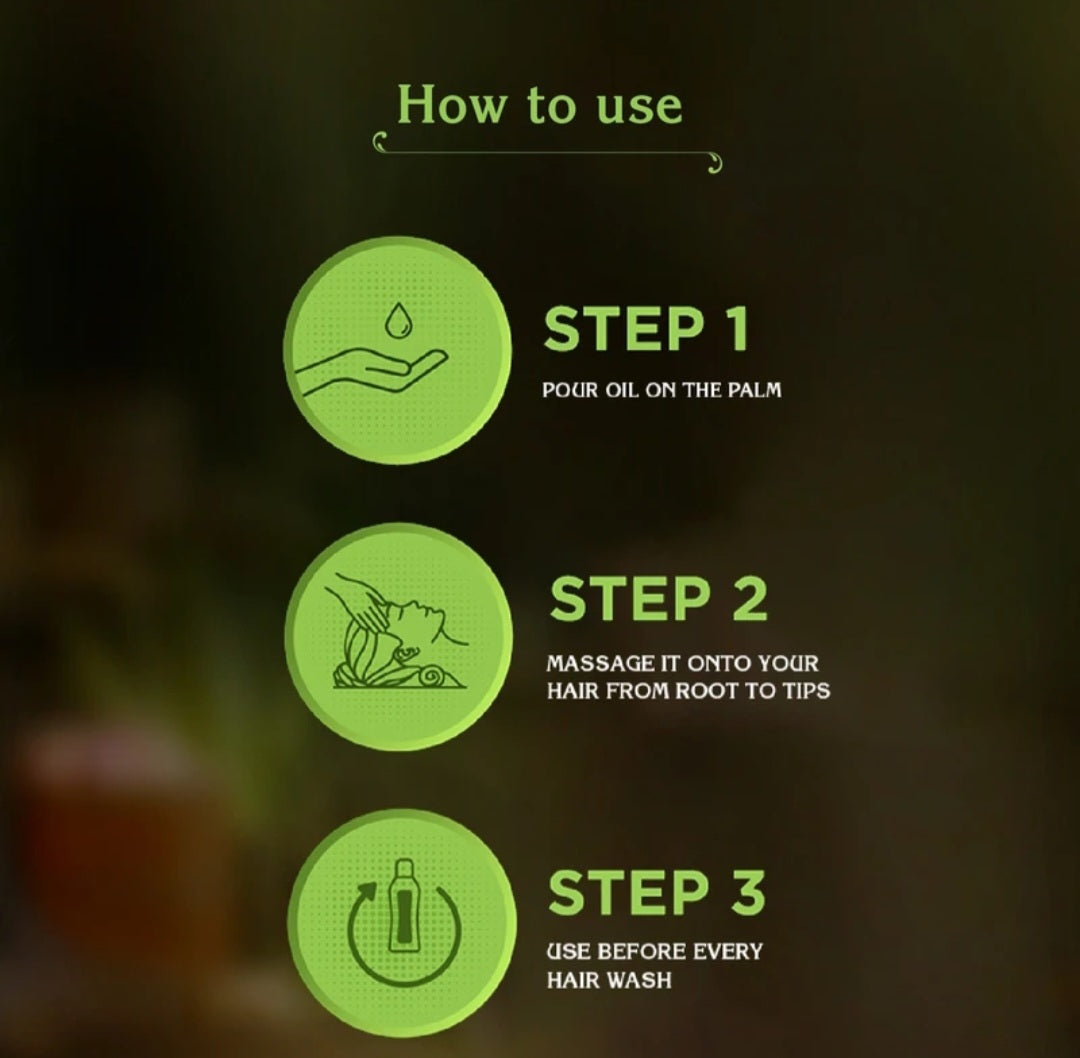 How to use

STEP 1
POUR OIL ON THE PALM

STEP 2
MASSAGE IT ONTO YOUR HAIR FROM ROOT TO TIPS

STEP 3
USE BEFORE EVERY HAIR WASH