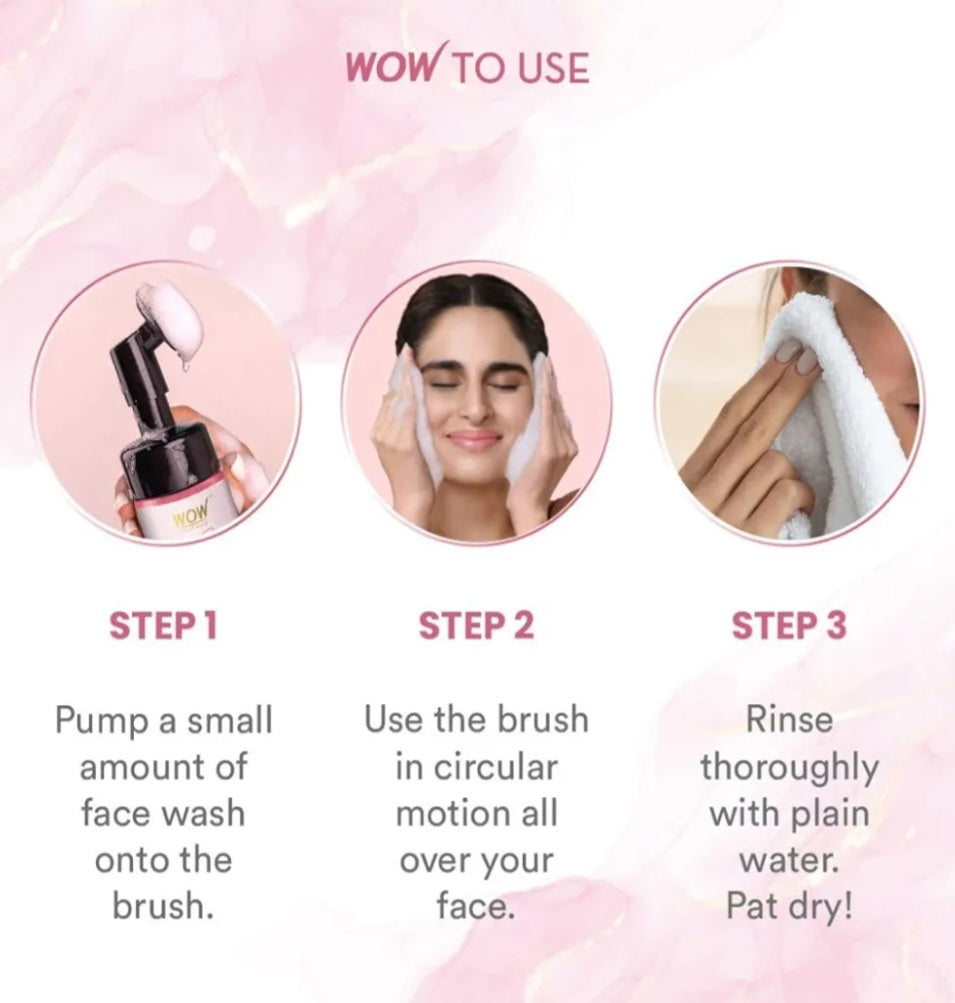 WOW TO USE

WOW

STEP 1

Pump a small amount of face wash onto the brush.

STEP 2

Use the brush in circular motion all over your face.

STEP 3

Rinse thoroughly with plain water. Pat dry!