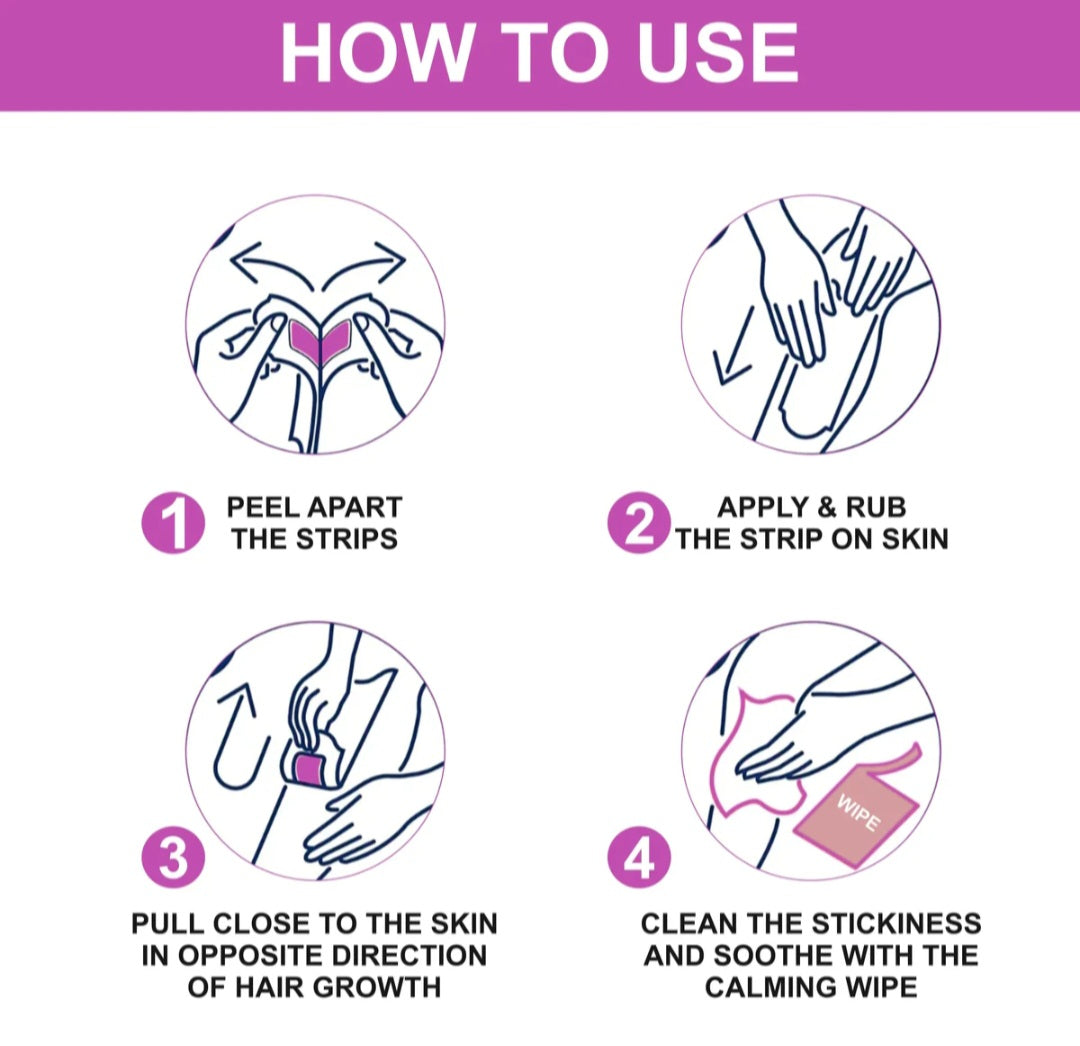 HOW TO USE

1 PEEL APART THE STRIPS

2 APPLY & RUB THE STRIP ON SKIN

3 PULL CLOSE TO THE SKIN IN OPPOSITE DIRECTION OF HAIR GROWTH

WIPE

4 CLEAN THE STICKINESS AND SOOTHE WITH THE CALMING WIPE