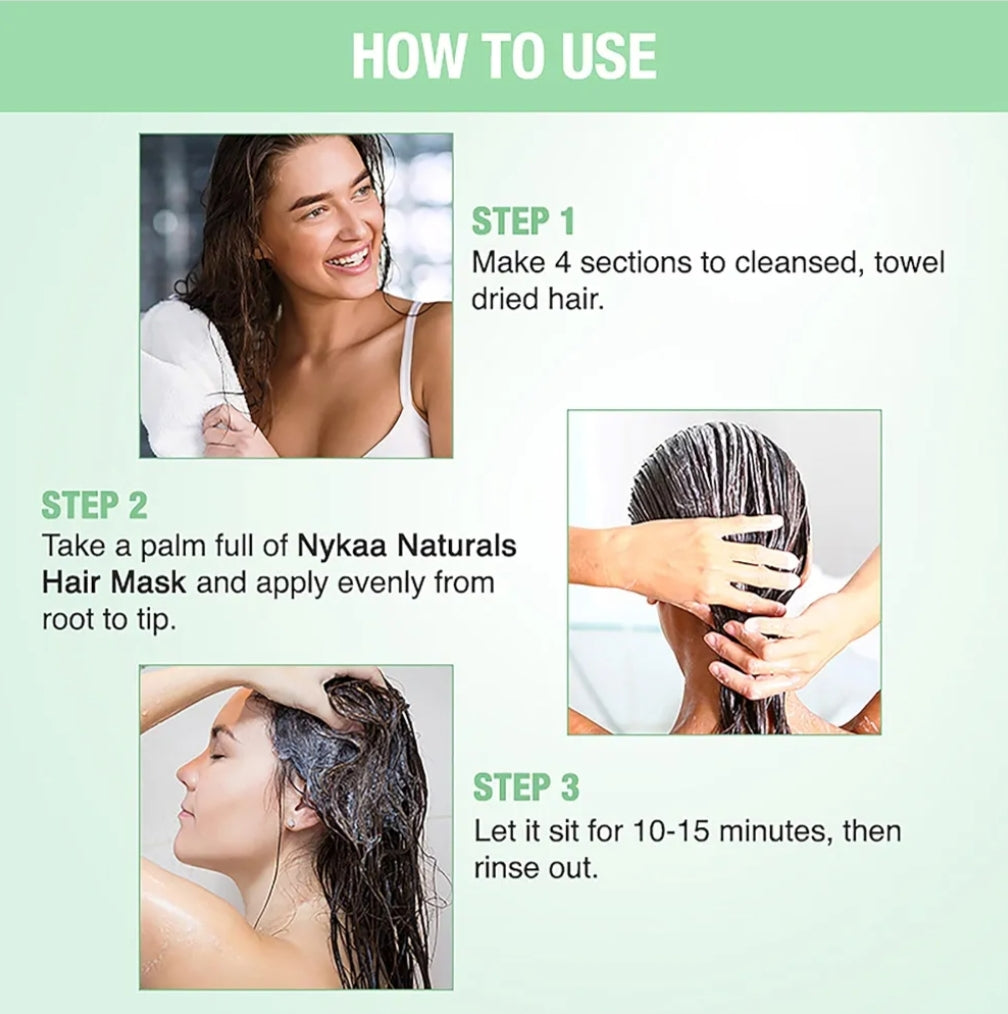 HOW TO USE

STEP 1
Make 4 sections to cleansed, towel dried hair.

STEP 2
Take a palm full of Nykaa Naturals Hair Mask and apply evenly from root to tip.

STEP 3
Let it sit for 10-15 minutes, then rinse out.