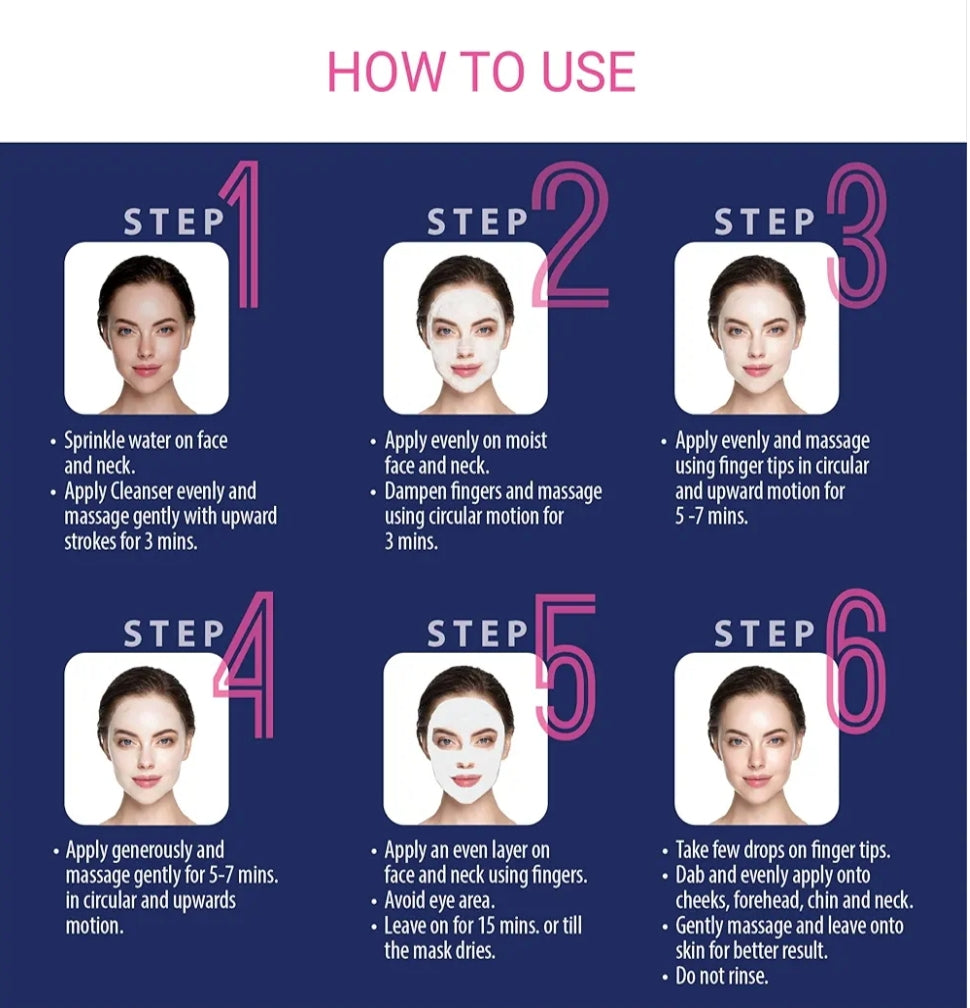 HOW TO USE

STEP 1

• Sprinkle water on face and neck.
• Apply Cleanser evenly and massage gently with upward strokes for 3 mins.

STEP 2

• Apply evenly on moist face and neck.
• Dampen fingers and massage using circular motion for 3 mins.

STEP 3

• Apply evenly and massage using finger tips in circular and upward motion for 5 -7 mins.

STEP 4

• Apply generously and massage gently for 5-7 mins. in circular and upwards motion.

STEP 5

• Apply an even layer on face and neck using fingers.
• Avoid eye area.
• Leave on for 15 mins. or till the mask dries.

STEP 6

• Take few drops on finger tips.
• Dab and evenly apply onto cheeks, forehead, chin and neck.
• Gently massage and leave onto skin for better result.
• Do not rinse.