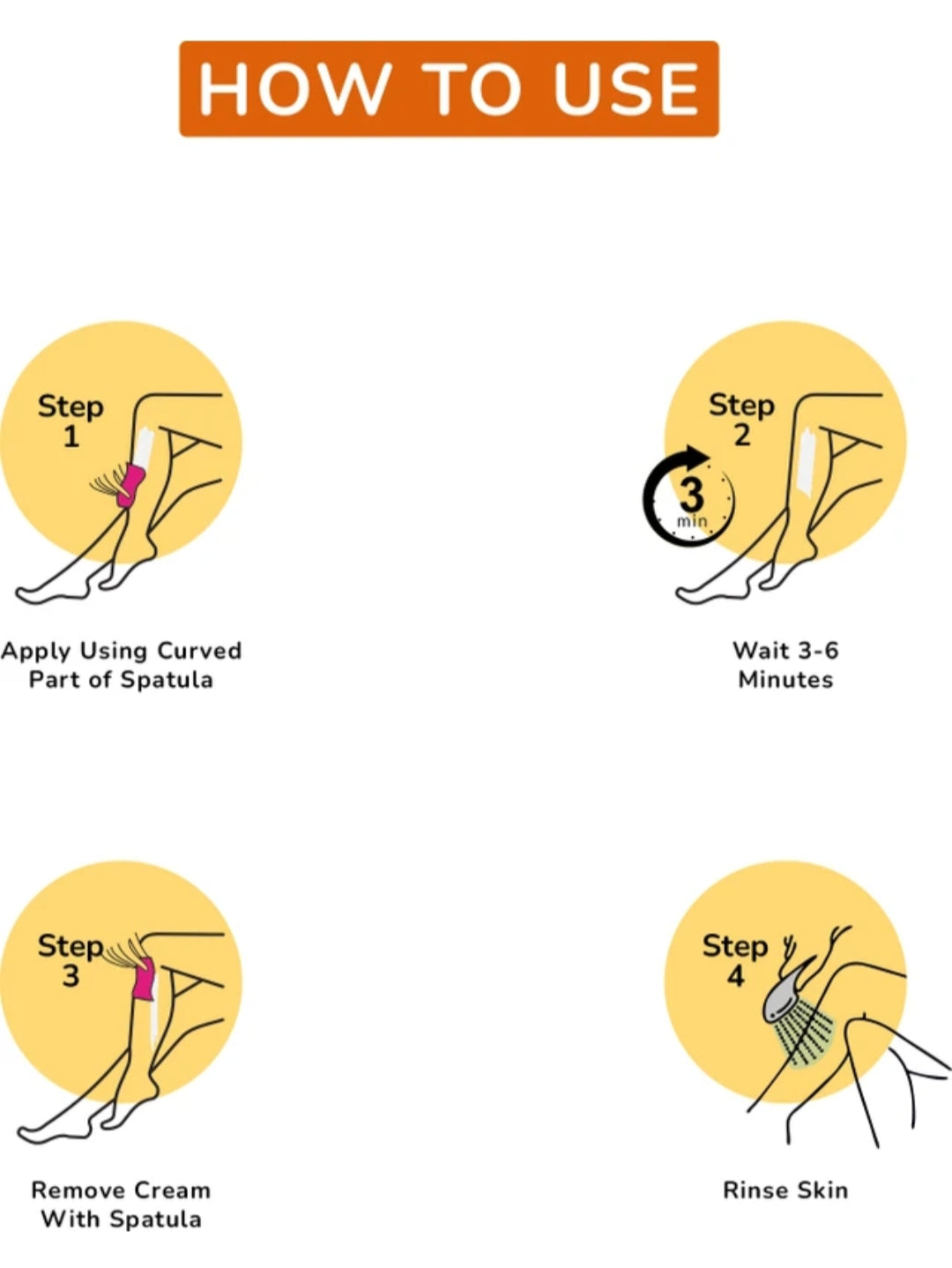 HOW TO USE

Step 1

Apply Using Curved Part of Spatula

Step 2

3 min

Wait 3-6 Minutes

Step 3

Remove Cream With Spatula

Step 4

Rinse Skin