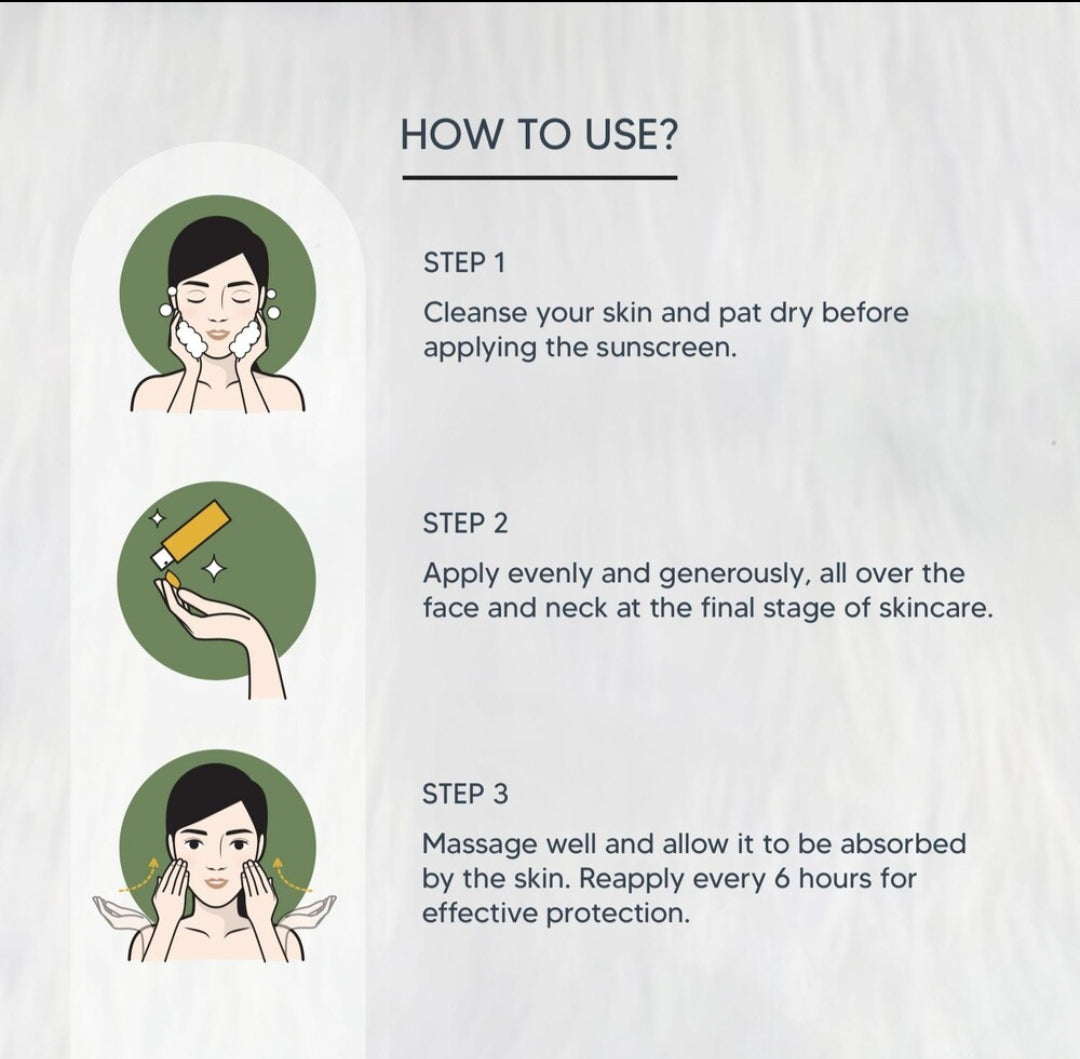 HOW TO USE?

STEP 1

Cleanse your skin and pat dry before applying the sunscreen.

STEP 2

Apply evenly and generously, all over the face and neck at the final stage of skincare.

STEP 3

Massage well and allow it to be absorbed by the skin. Reapply every 6 hours for effective protection.