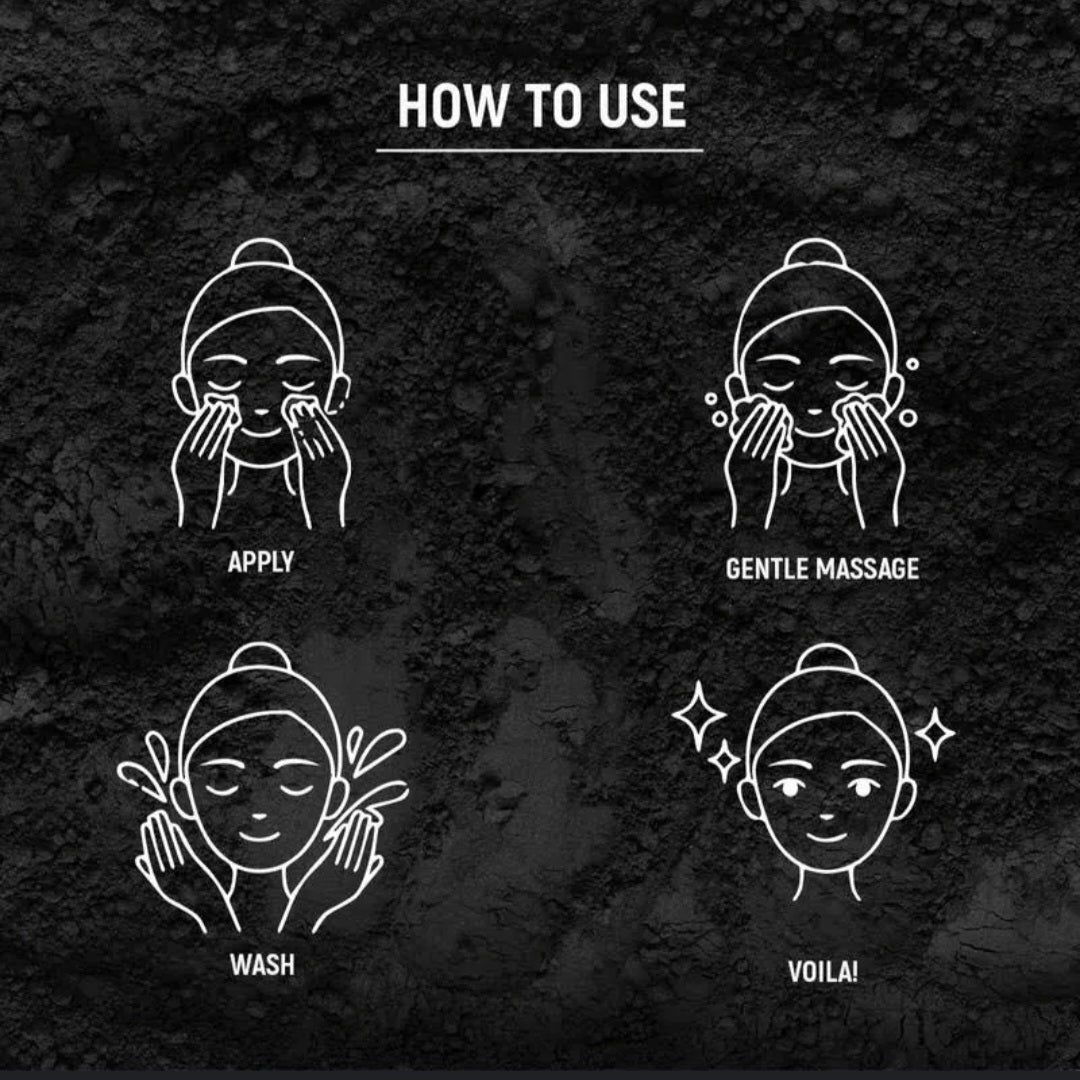 HOW TO USE

APPLY

GENTLE MASSAGE

WASH

VOILA!