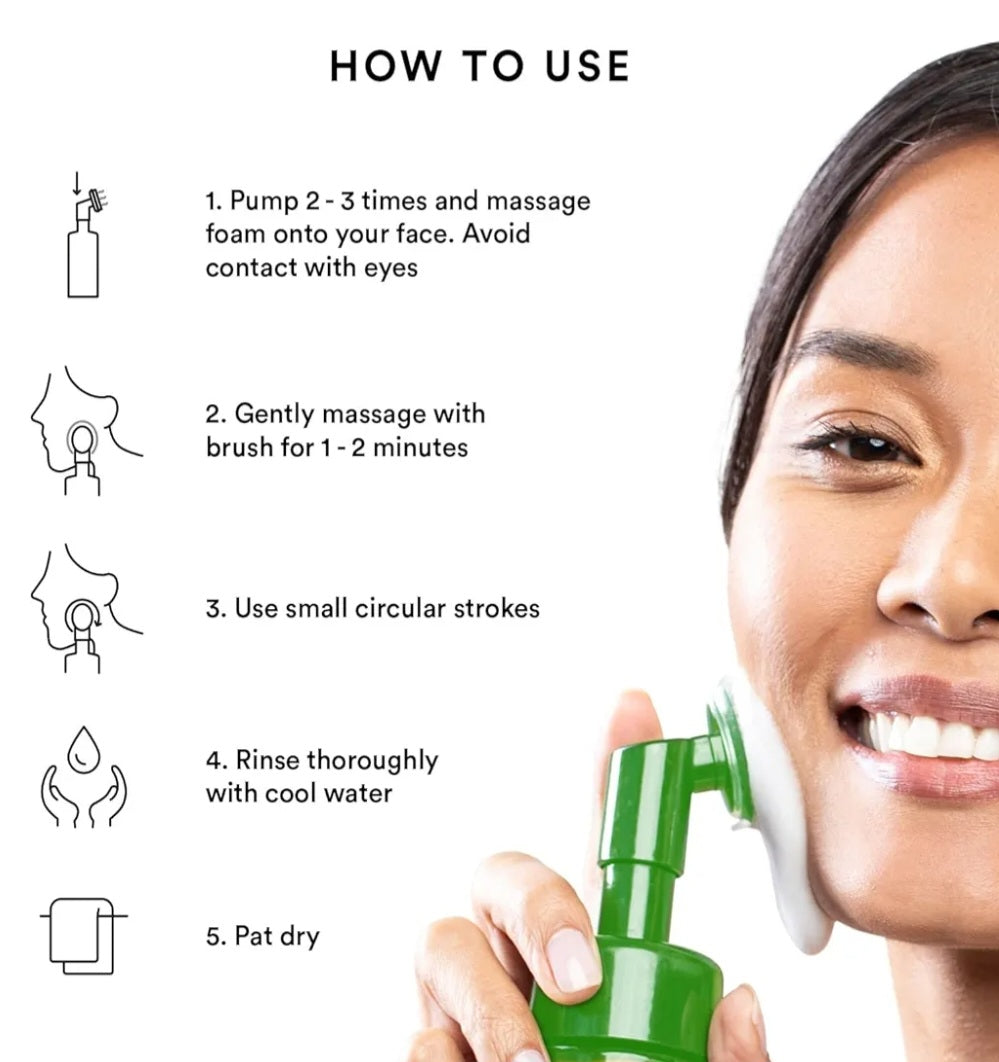 HOW TO USE

1. Pump 2 - 3 times and massage foam onto your face. Avoid contact with eyes

2. Gently massage with brush for 1 - 2 minutes

3. Use small circular strokes

4. Rinse thoroughly with cool water

5. Pat dry