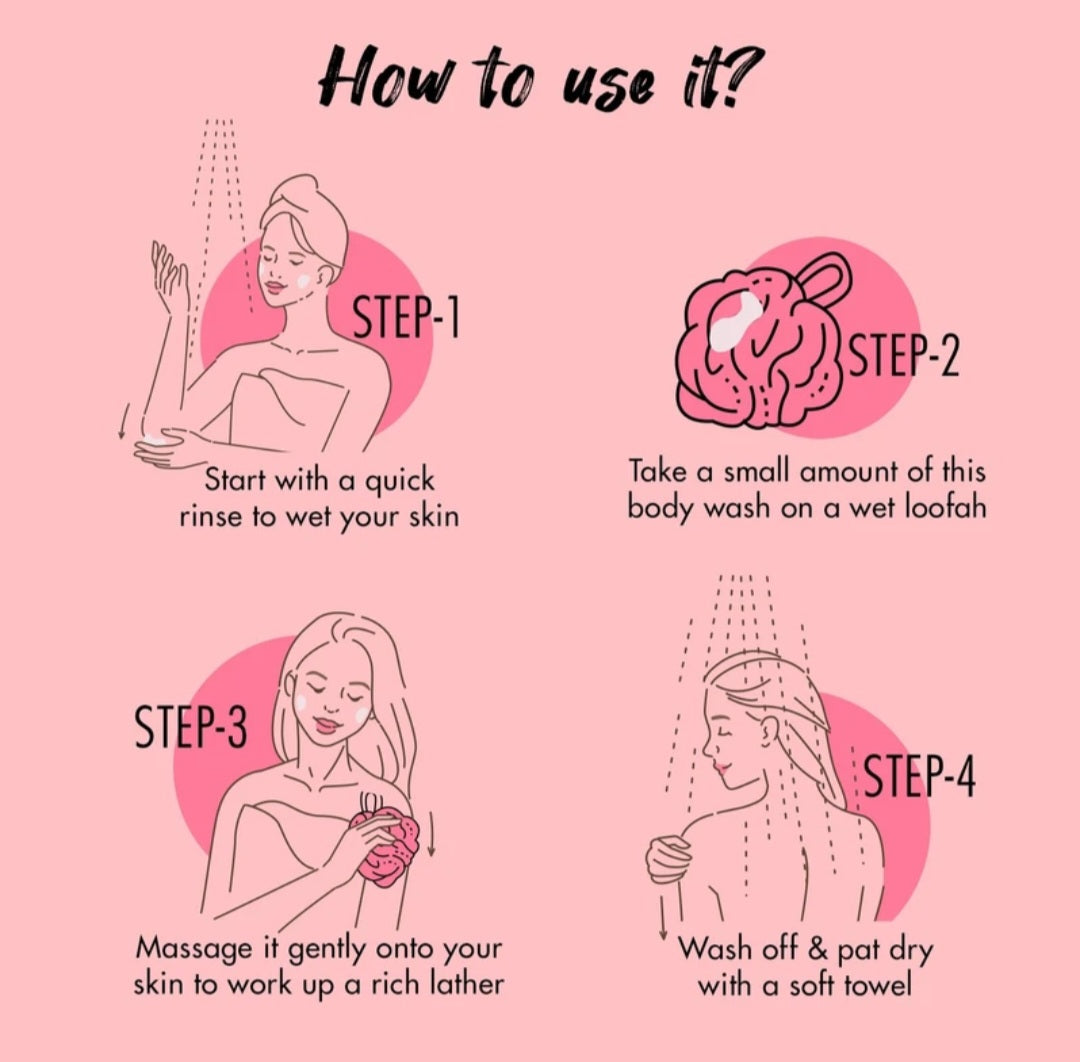 How to use it?

STEP-1

Start with a quick rinse to wet your skin

STEP-2

Take a small amount of this body wash on a wet loofah

STEP-3

Massage it gently onto your skin to work up a rich lather

STEP-4

Wash off & pat dry with a soft towel