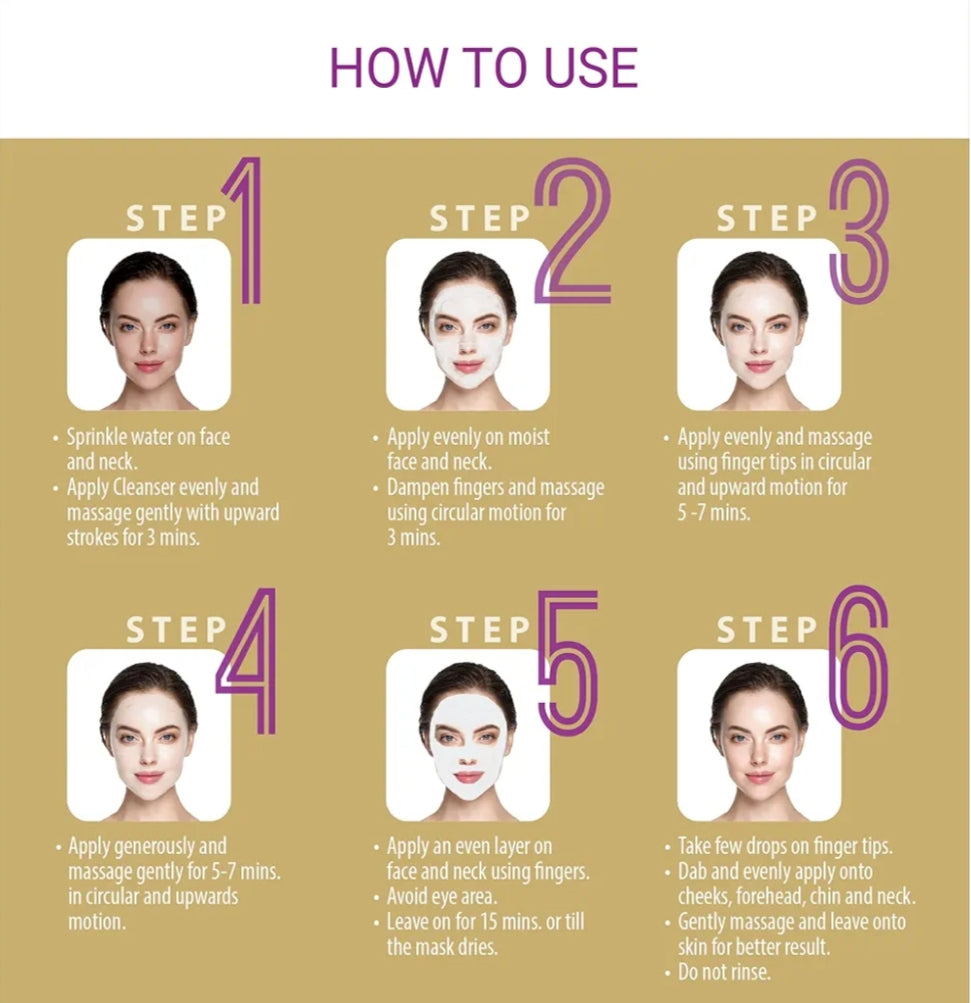 HOW TO USE

STEP 1

• Sprinkle water on face and neck.
• Apply Cleanser evenly and massage gently with upward strokes for 3 mins.

STEP 2

• Apply evenly on moist face and neck.
• Dampen fingers and massage using circular motion for 3 mins.

STEP 3

• Apply evenly and massage using finger tips in circular and upward motion for 5 -7 mins.

STEP 4

• Apply generously and massage gently for 5-7 mins. in circular and upwards motion.

STEP 5

• Apply an even layer on face and neck using fingers.
• Avoid eye area.
• Leave on for 15 mins. or till the mask dries.

STEP 6

• Take few drops on finger tips.
• Dab and evenly apply onto cheeks, forehead, chin and neck.
• Gently massage and leave onto skin for better result.
• Do not rinse.