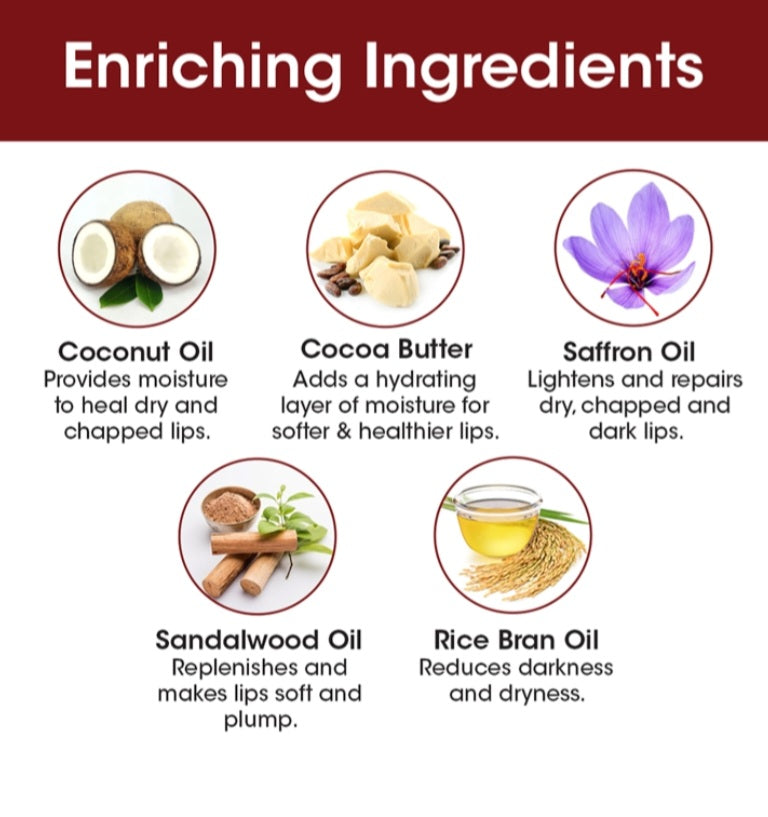 Enriching Ingredients

Coconut Oil
Provides moisture to heal dry and chapped lips.

Cocoa Butter
Adds a hydrating layer of moisture for softer & healthier lips.

Saffron Oil
Lightens and repairs dry, chapped and dark lips.

Sandalwood Oil
Replenishes and makes lips soft and plump.

Rice Bran Oil
Reduces darkness and dryness.