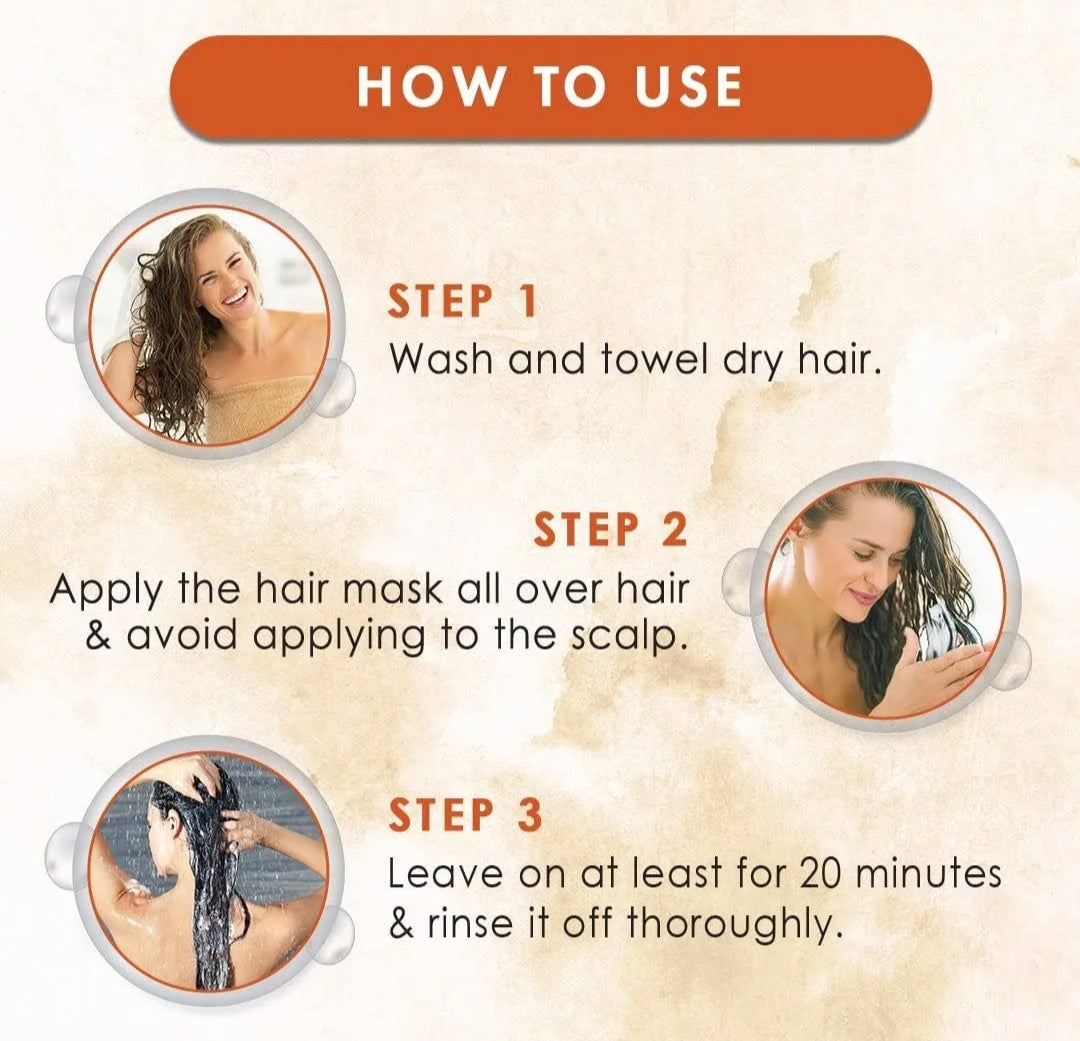 HOW TO USE

STEP 1
Wash and towel dry hair.

STEP 2
Apply the hair mask all over hair & avoid applying to the scalp.

STEP 3
Leave on at least for 20 minutes & rinse it off thoroughly.