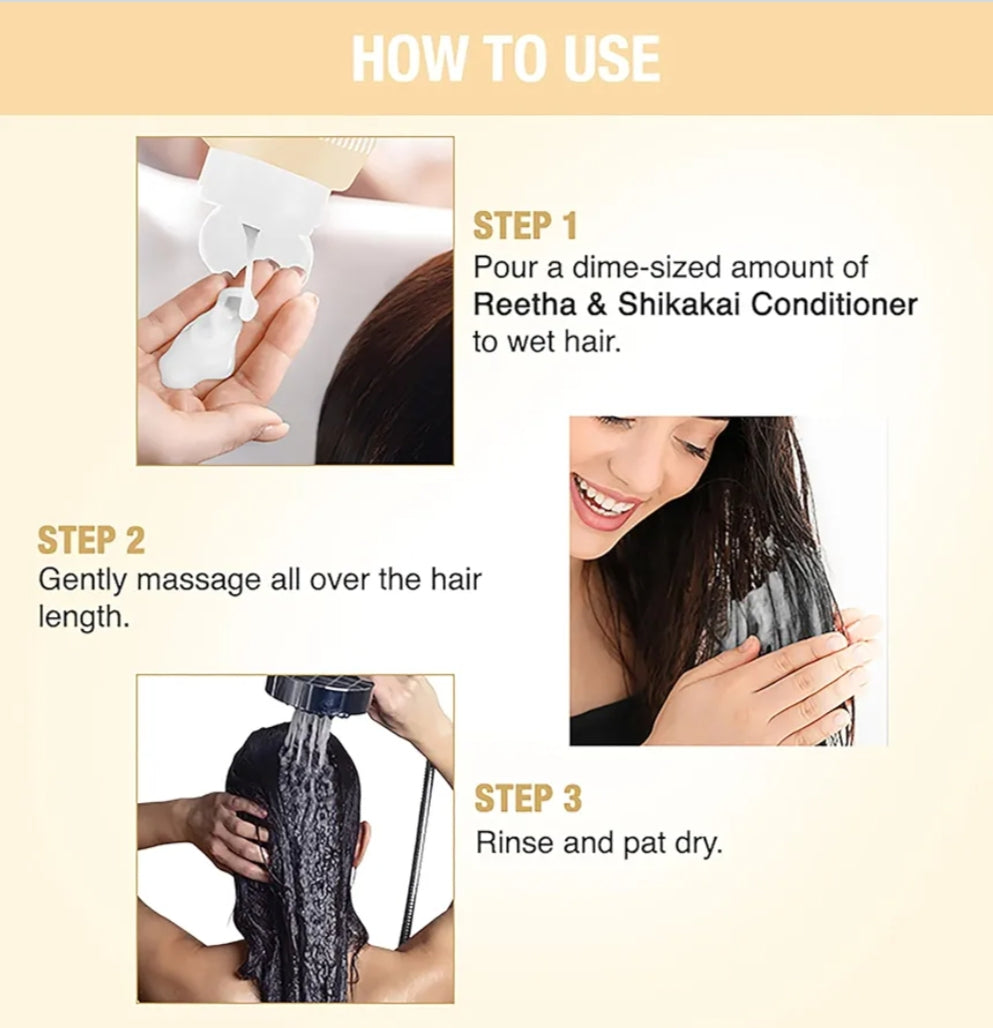 HOW TO USE

STEP 1
Pour a dime-sized amount of Reetha & Shikakai Conditioner to wet hair.

STEP 2
Gently massage all over the hair length.

STEP 3
Rinse and pat dry.