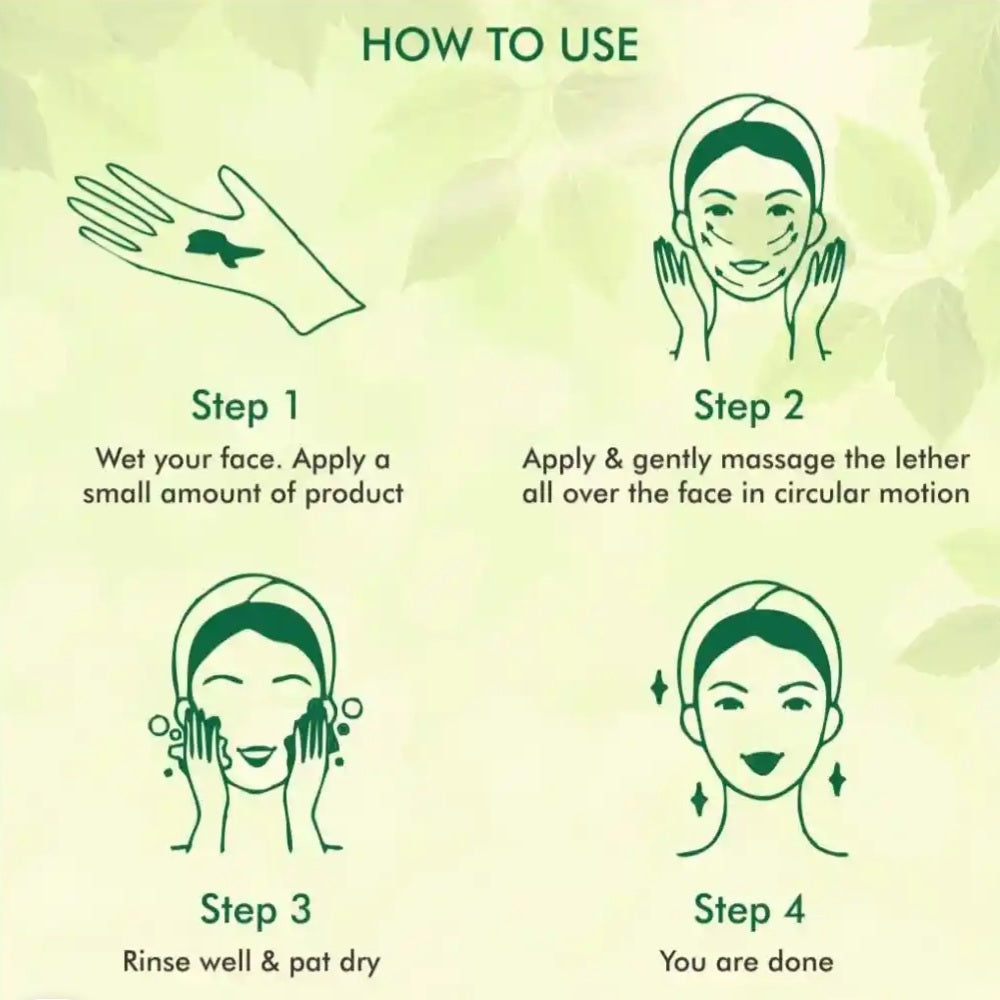 HOW TO USE

Step 1
Wet your face. Apply a small amount of product

Step 2
Apply & gently massage the lether all over the face in circular motion

Step 3
Rinse well & pat dry

Step 4
You are done