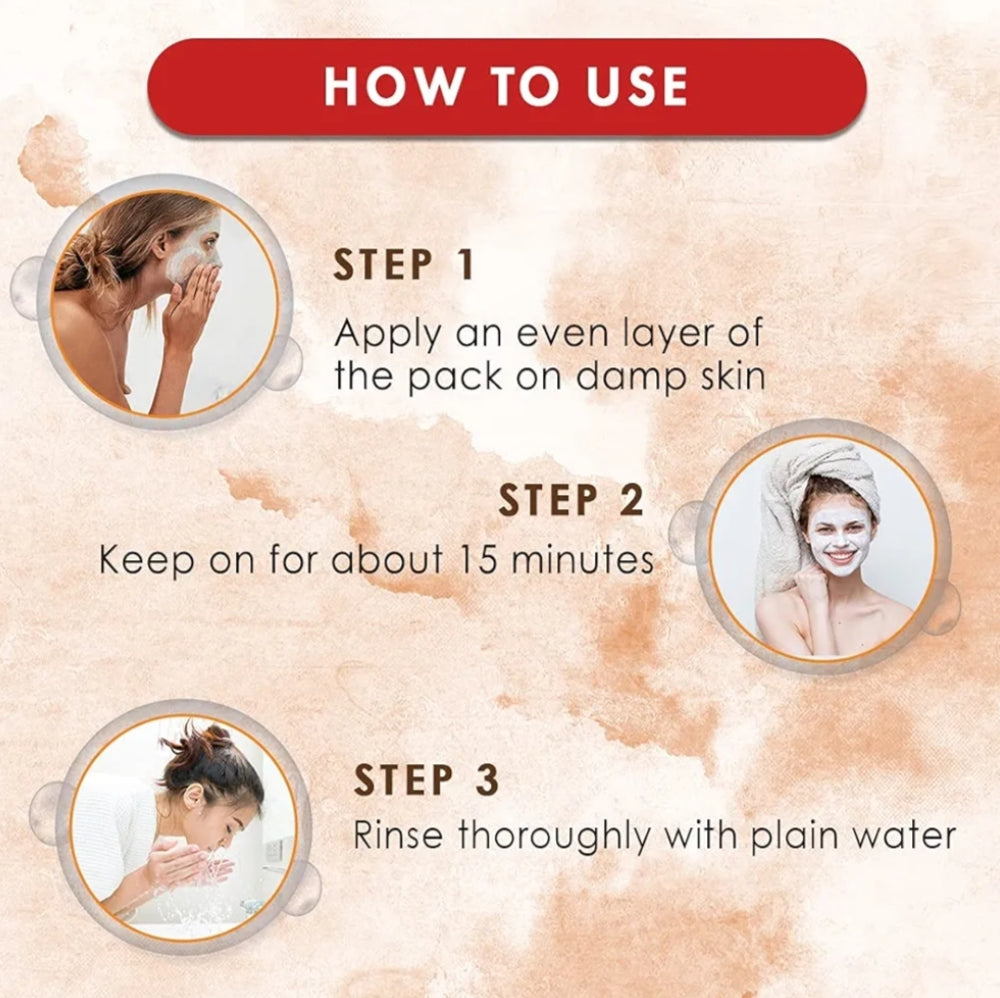 HOW TO USE

STEP 1
Apply an even layer of the pack on damp skin

STEP 2
Keep on for about 15 minutes

STEP 3
Rinse thoroughly with plain water