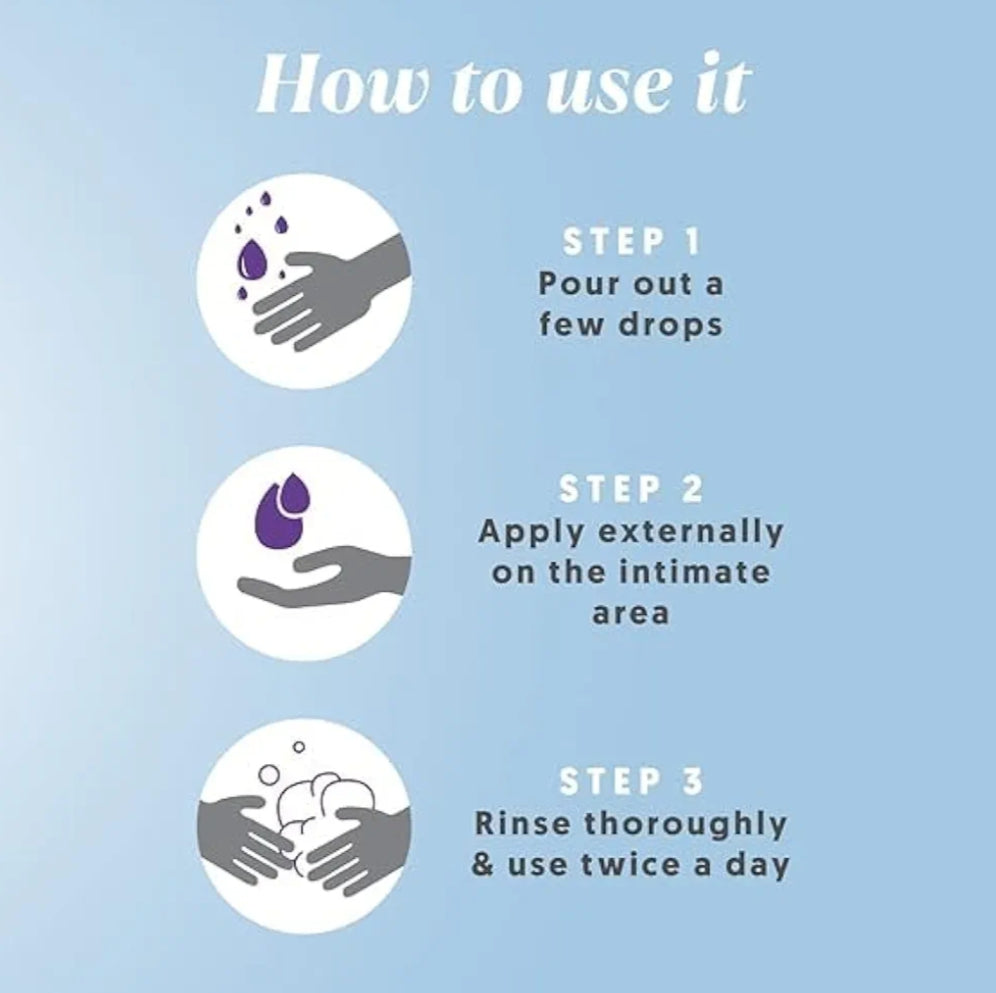 How to use it

STEP 1
Pour out a few drops

STEP 2
Apply externally on the intimate area

STEP 3
Rinse thoroughly & use twice a day