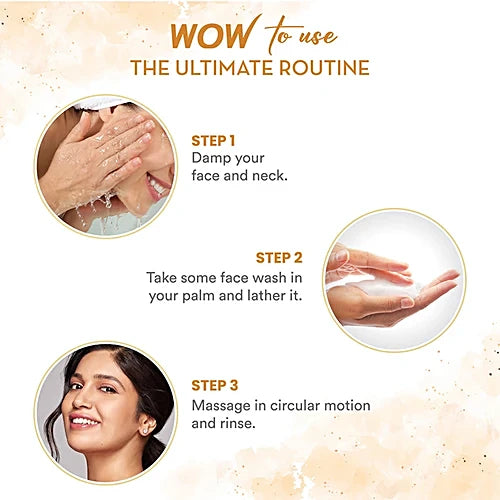 WOW to use
THE ULTIMATE ROUTINE

STEP 1
Damp your face and neck.

STEP 2
Take some face wash in your palm and lather it.

STEP 3
Massage in circular motion and rinse.