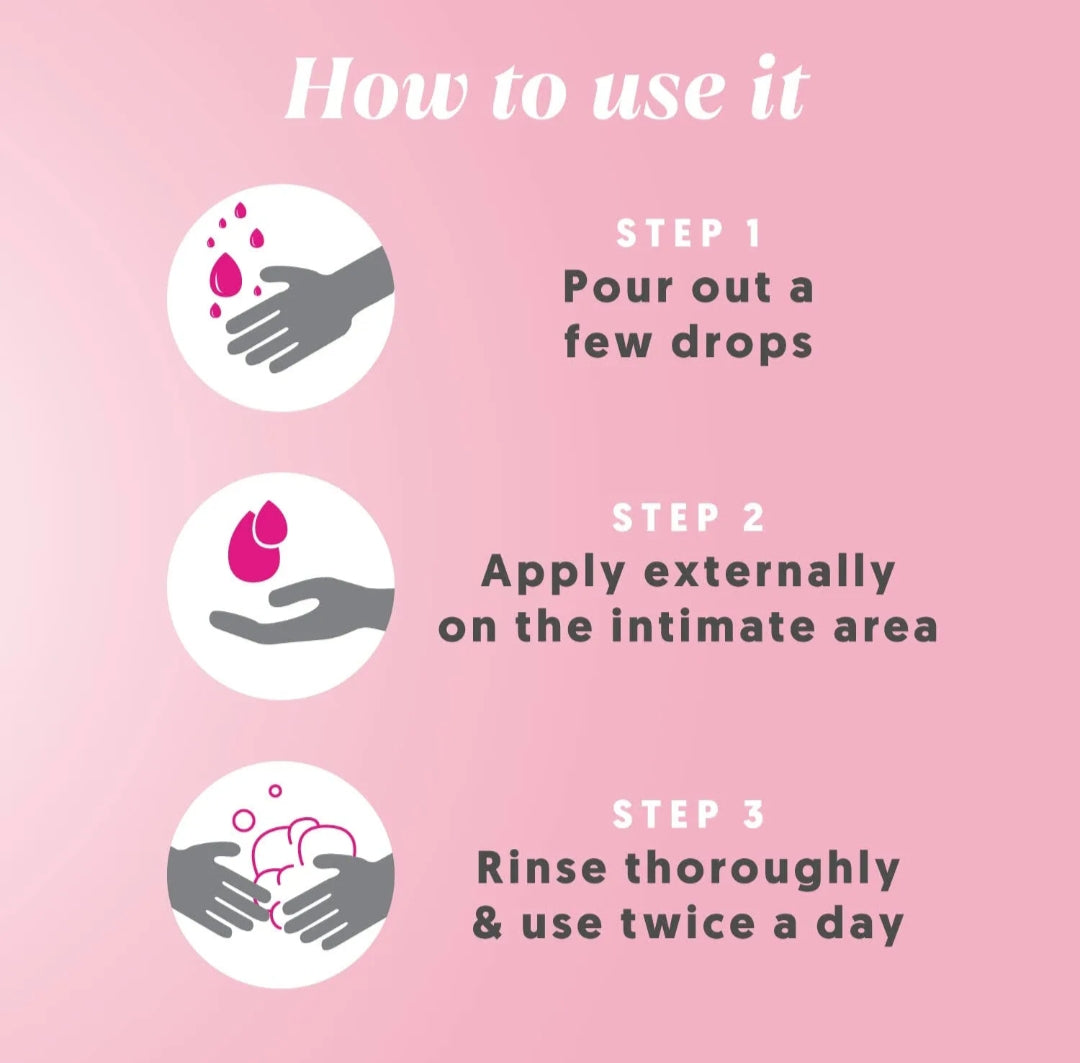 How to use it

STEP 1
Pour out a few drops

STEP 2
Apply externally on the intimate area

STEP 3
Rinse thoroughly & use twice a day