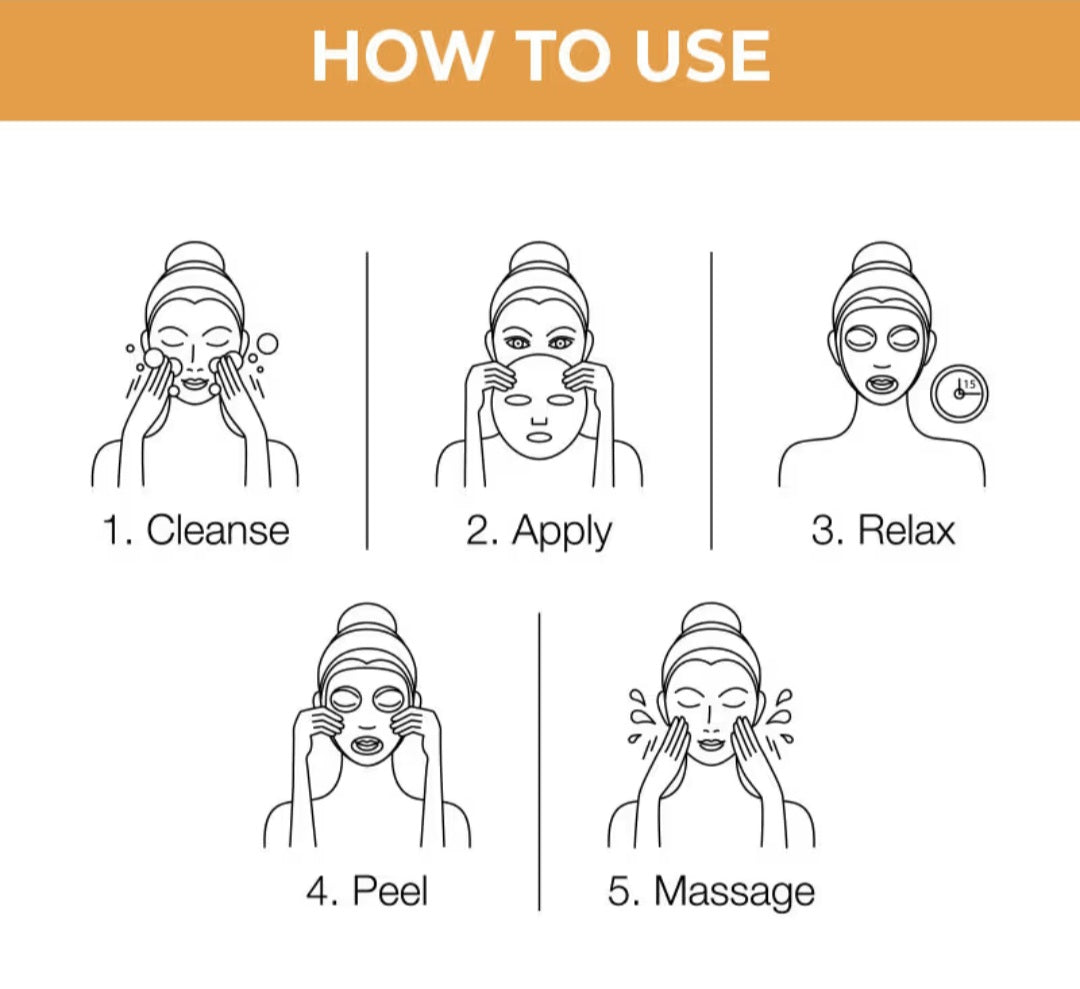 HOW TO USE

1. Cleanse

2. Apply

15

3. Relax

4. Peel

5. Massage