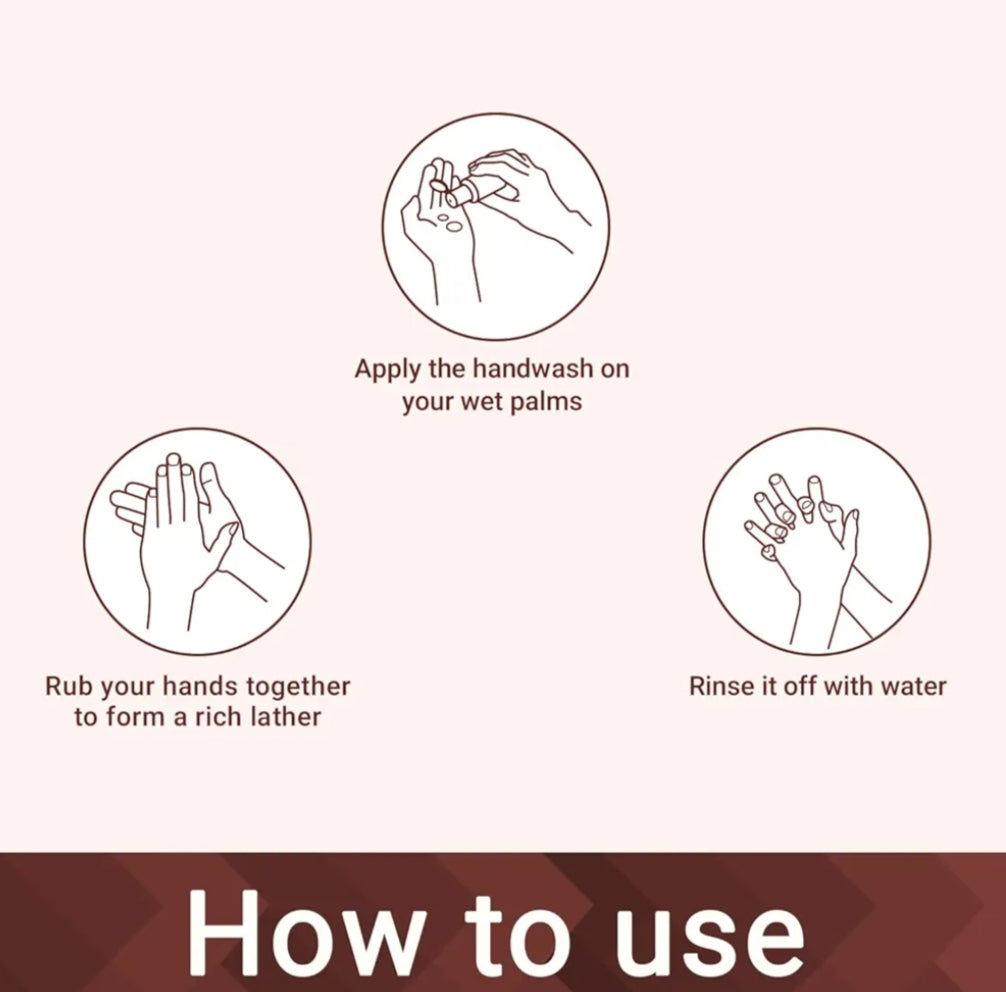 Apply the handwash on your wet palms

Rub your hands together to form a rich lather

Rinse it off with water

How to use