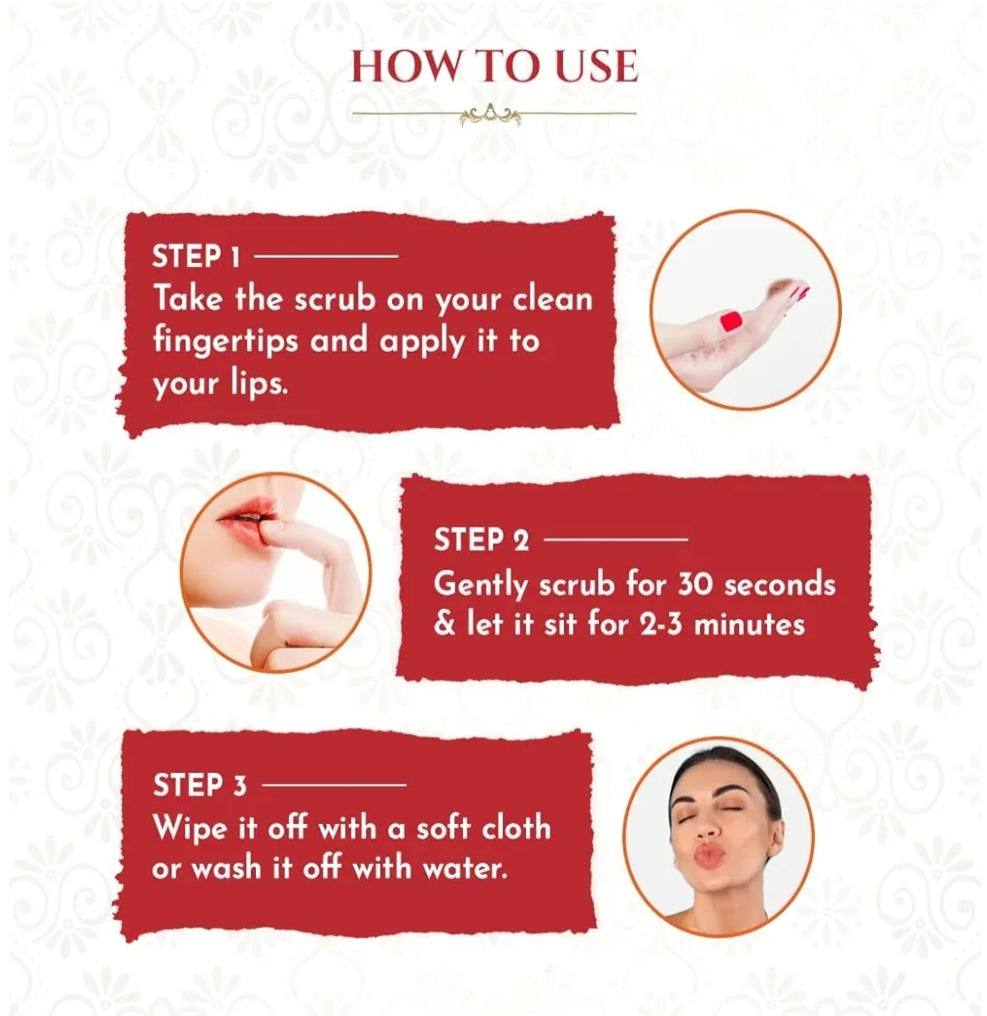 HOW TO USE

STEP 1
Take the scrub on your clean fingertips and apply it to your lips.

STEP 2
Gently scrub for 30 seconds & let it sit for 2-3 minutes

STEP 3
Wipe it off with a soft cloth or wash it off with water.