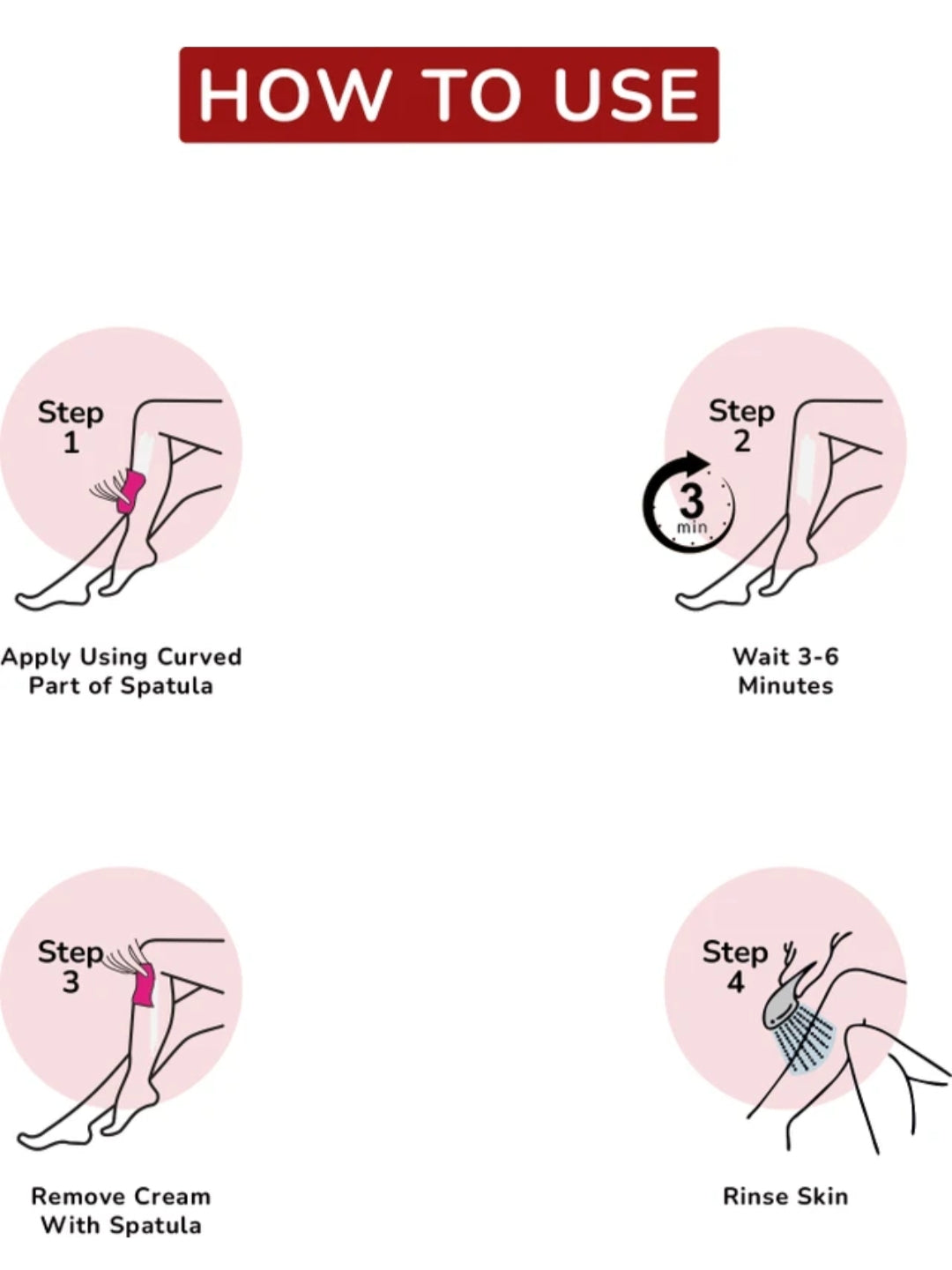 HOW TO USE

Step 1

Apply Using Curved Part of Spatula

Step 2

3 min

Wait 3-6 Minutes

Step 3

Remove Cream With Spatula

Step 4

Rinse Skin