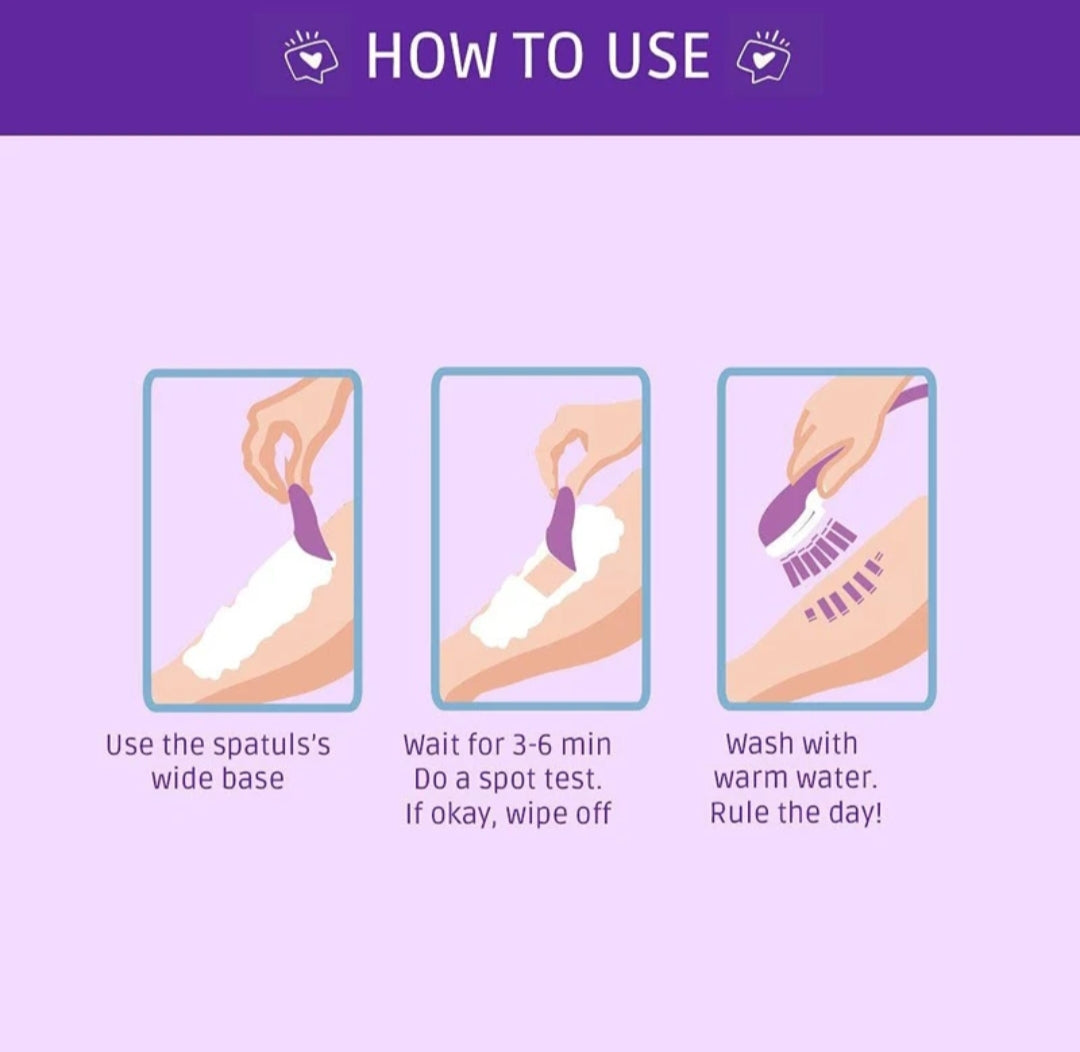 HOW TO USE

Use the spatuls's wide base

Wait for 3-6 min
Do a spot test.
If okay, wipe off

Wash with warm water.
Rule the day!