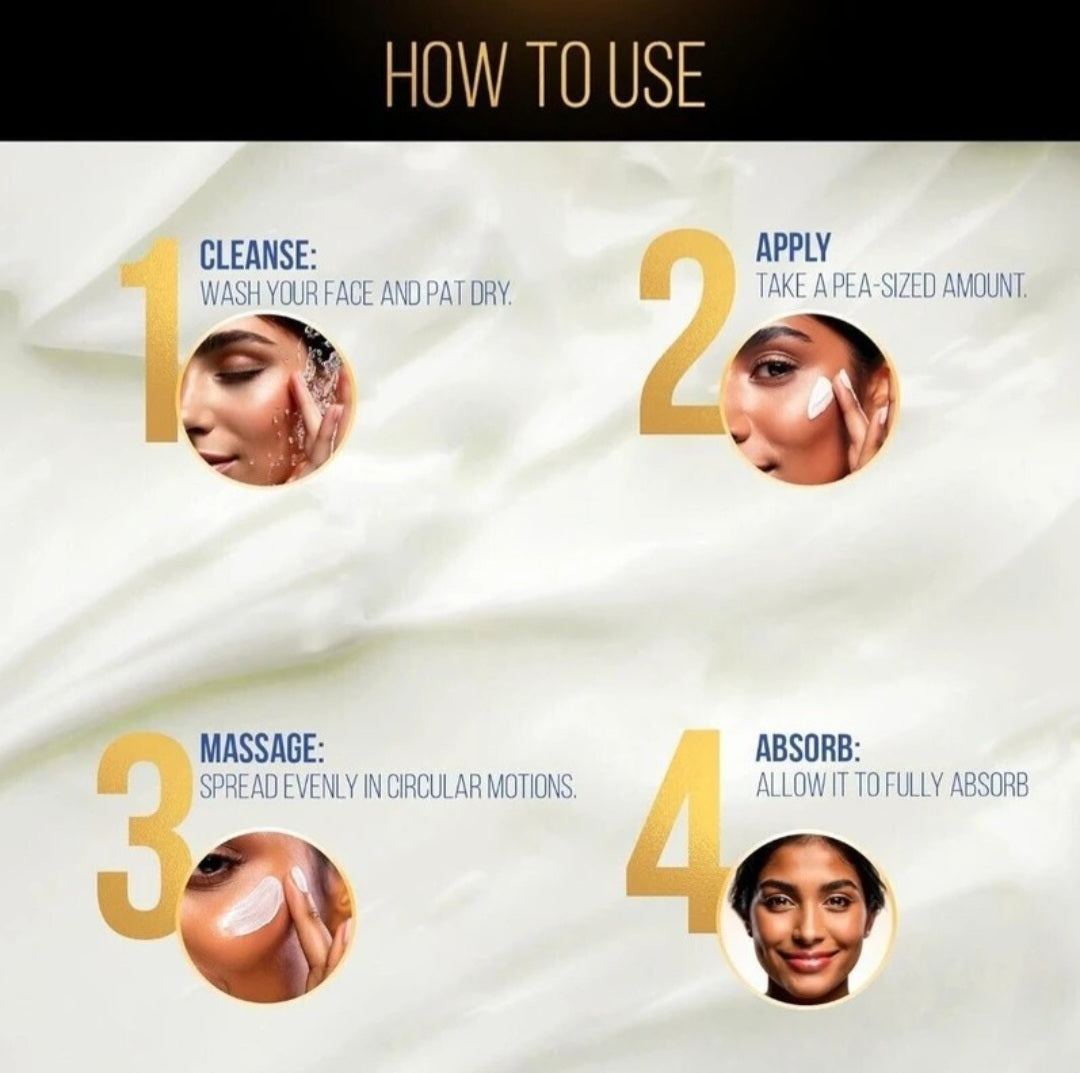 HOW TO USE

1
CLEANSE:
WASH YOUR FACE AND PAT DRY.

2
APPLY
TAKE A PEA-SIZED AMOUNT.

3
MASSAGE:
SPREAD EVENLY IN CIRCULAR MOTIONS.

4
ABSORB:
ALLOW IT TO FULLY ABSORB