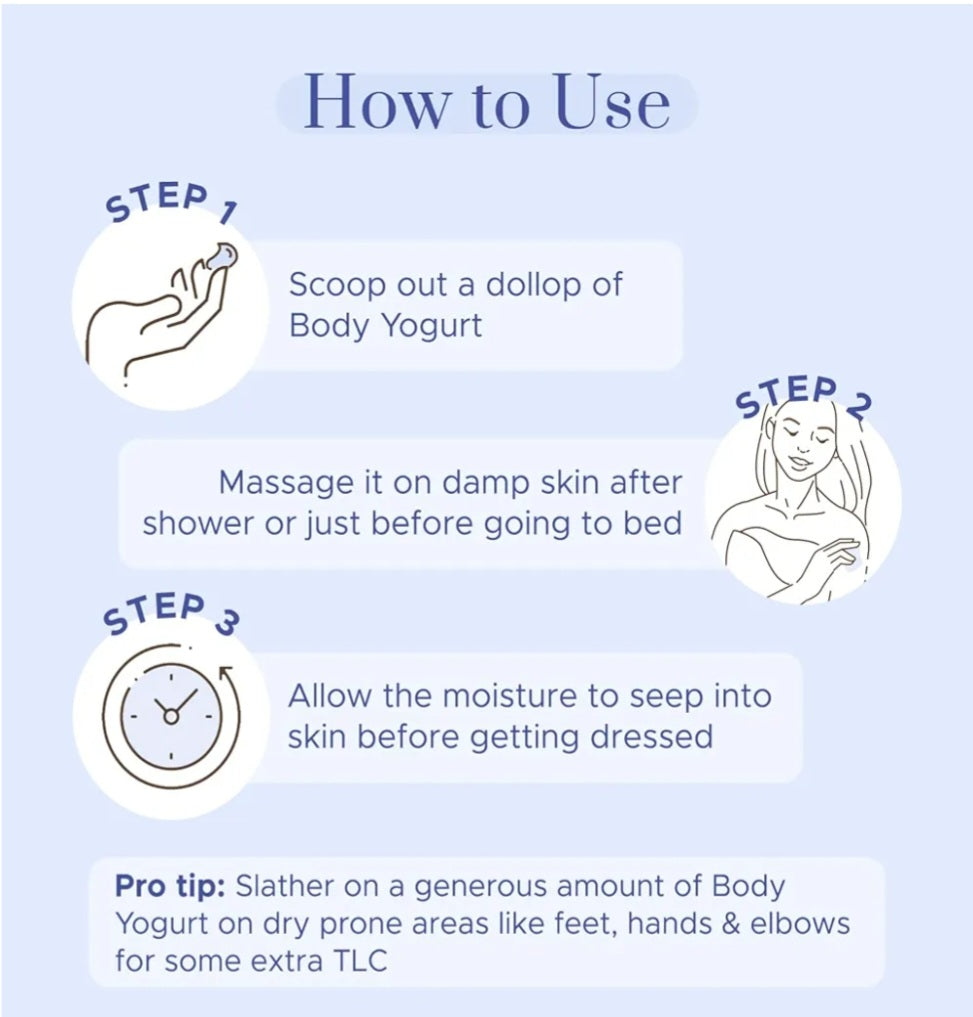 How to Use

STEP 1

Scoop out a dollop of Body Yogurt

STEP 2

Massage it on damp skin after shower or just before going to bed

STEP 3

Allow the moisture to seep into skin before getting dressed

Pro tip: Slather on a generous amount of Body Yogurt on dry prone areas like feet, hands & elbows for some extra TLC