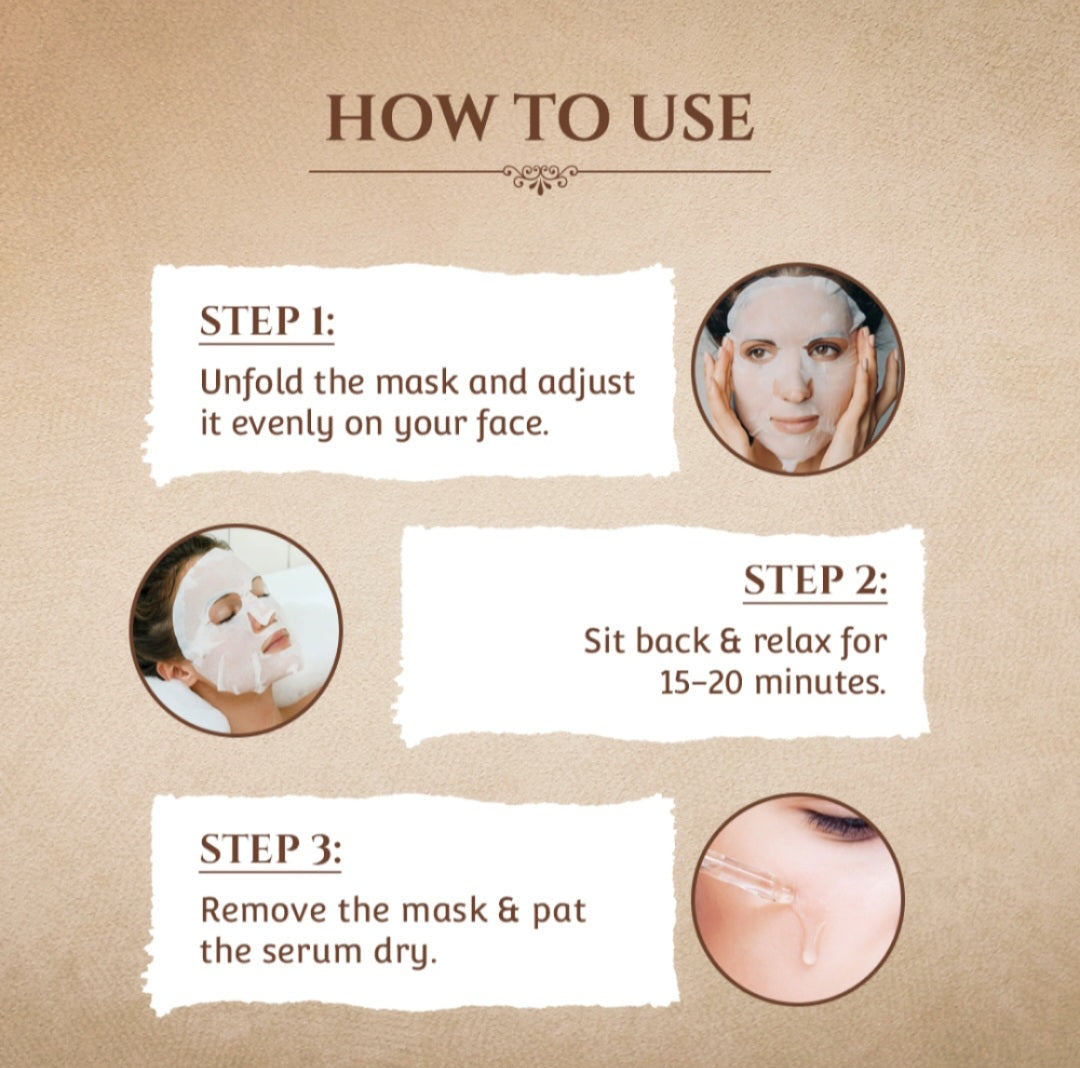 HOW TO USE

STEP 1:

Unfold the mask and adjust it evenly on your face.

STEP 2:

Sit back & relax for 15–20 minutes.

STEP 3:

Remove the mask & pat the serum dry.