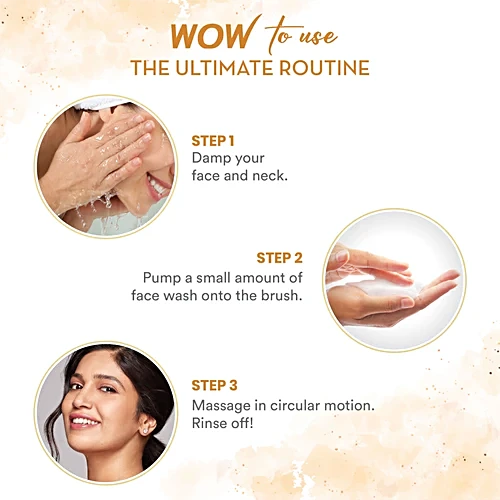 WOW to use
THE ULTIMATE ROUTINE

STEP 1
Damp your face and neck.

STEP 2
Pump a small amount of face wash onto the brush.

STEP 3
Massage in circular motion. Rinse off!